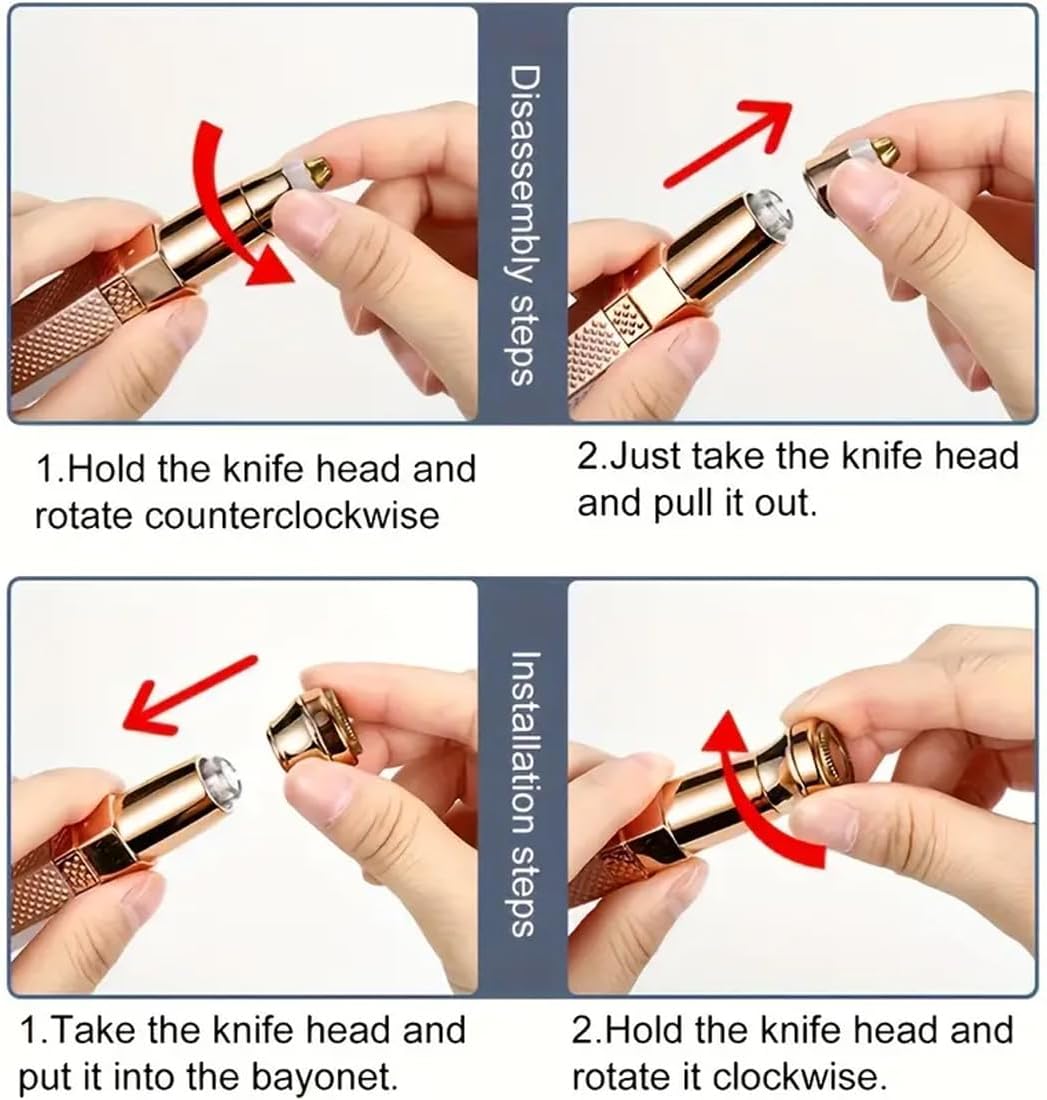 Disassembly steps

1.Hold the knife head and rotate counterclockwise

2.Just take the knife head and pull it out.

Installation steps

1.Take the knife head and put it into the bayonet.

2.Hold the knife head and rotate it clockwise.